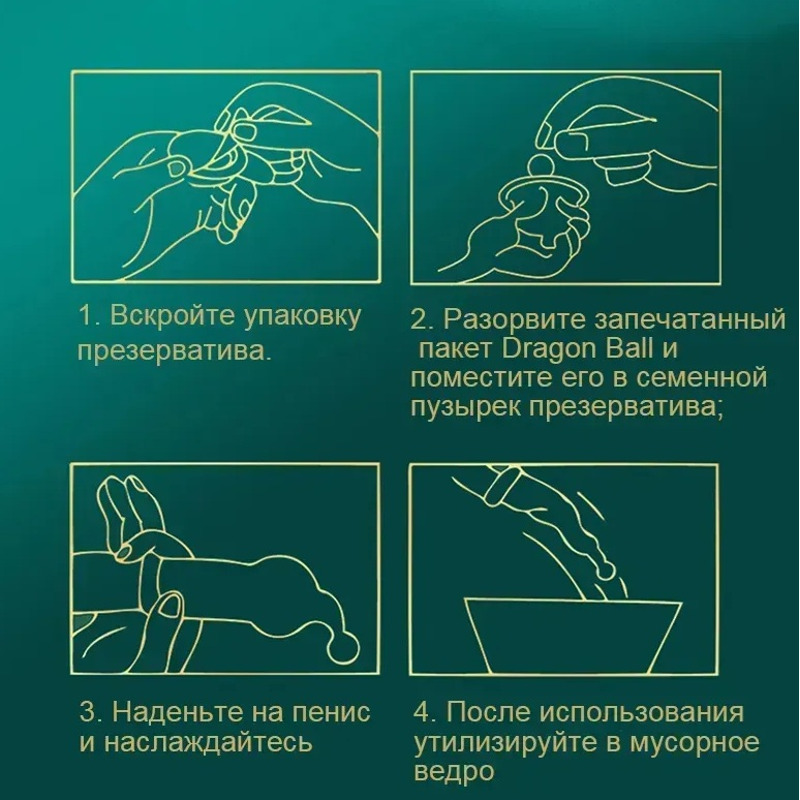 1. Вскройте упаковку презерватива.

2. Разорвите запечатанный пакет Dragon Ball и поместите его в семенной пузырек презерватива;

3. Наденьте на пенис и наслаждайтесь

4. После использования утилизируйте в мусорное ведро